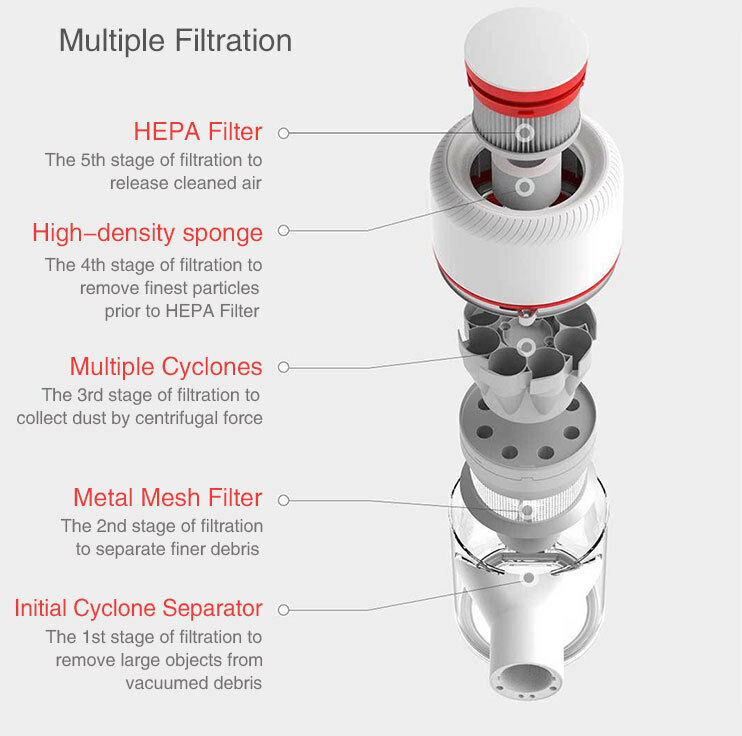 Multiple Filtration

HEPA Filter
The 5th stage of filtration to release cleaned air

High–density sponge
The 4th stage of filtration to remove finest particles prior to HEPA Filter

Multiple Cyclones
The 3rd stage of filtration to collect dust by centrifugal force

Metal Mesh Filter
The 2nd stage of filtration to separate finer debris

Initial Cyclone Separator
The 1st stage of filtration to remove large objects from vacuumed debris