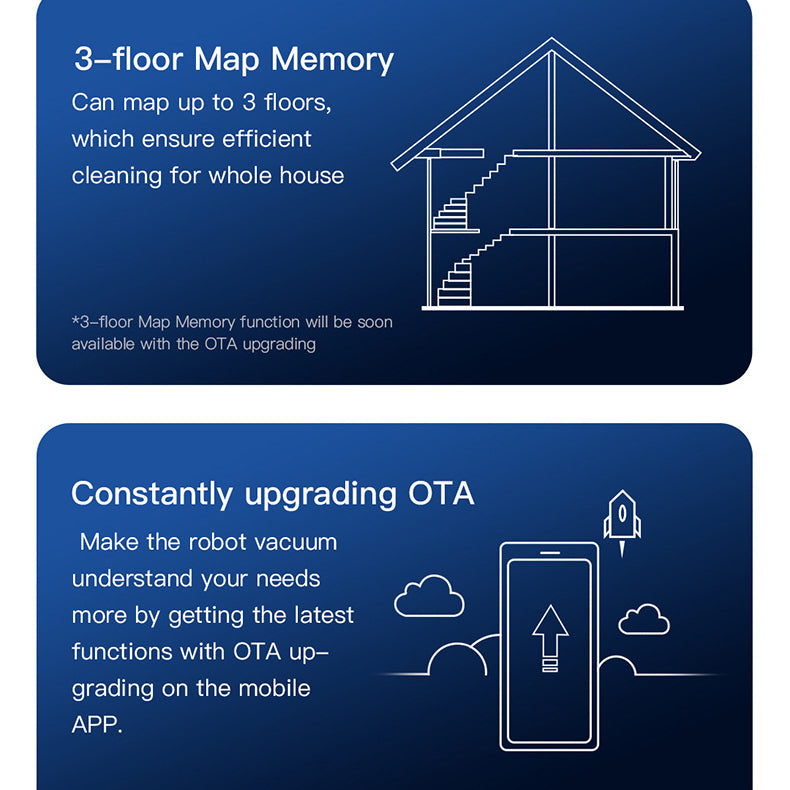 3–floor Map Memory

Can map up to 3 floors, which ensure efficient cleaning for whole house

*3–floor Map Memory function will be soon available with the OTA upgrading

Constantly upgrading OTA

Make the robot vacuum understand your needs more by getting the latest functions with OTA upgrading on the mobile APP.