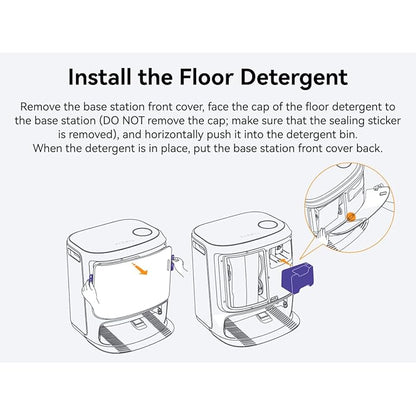 Install the Floor Detergent

Remove the base station front cover, face the cap of the floor detergent to the base station (DO NOT remove the cap; make sure that the sealing sticker is removed), and horizontally push it into the detergent bin.
When the detergent is in place, put the base station front cover back.