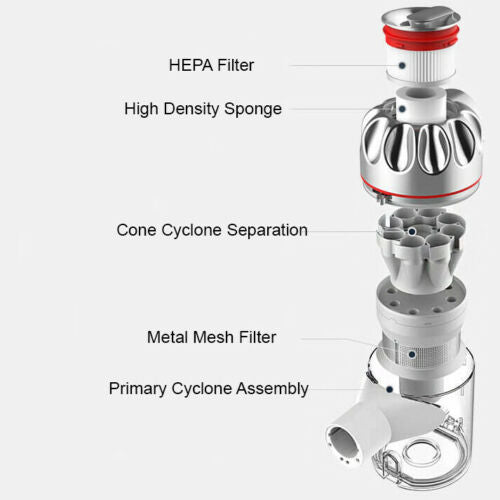 HEPA Filter

High Density Sponge

Cone Cyclone Separation

Metal Mesh Filter

Primary Cyclone Assembly