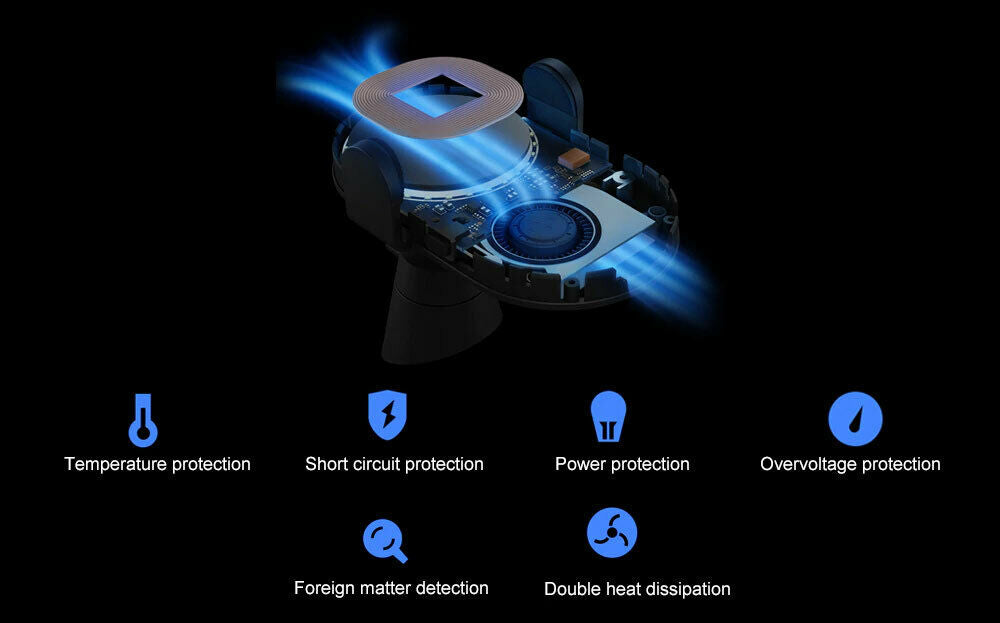 Temperature protection

Short circuit protection

Power protection

Overvoltage protection

Foreign matter detection

Double heat dissipation